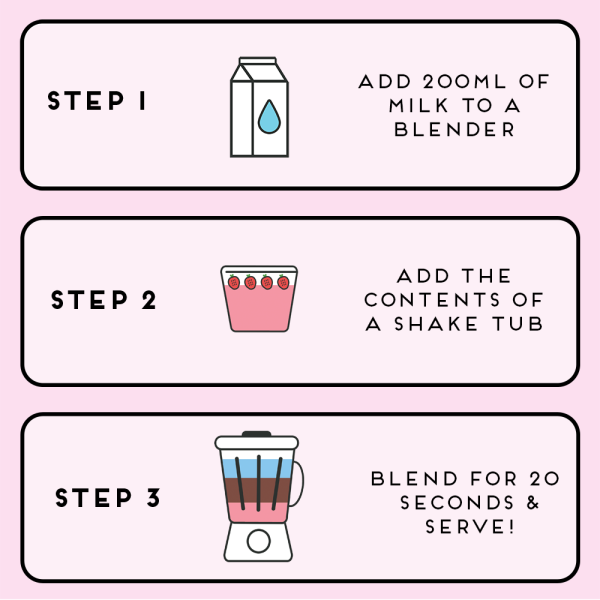 STEP 1

ADD 200ML OF MILK TO A BLENDER

STEP 2

ADD THE CONTENTS OF A SHAKE TUB

STEP 3

BLEND FOR 20 SECONDS & SERVE!