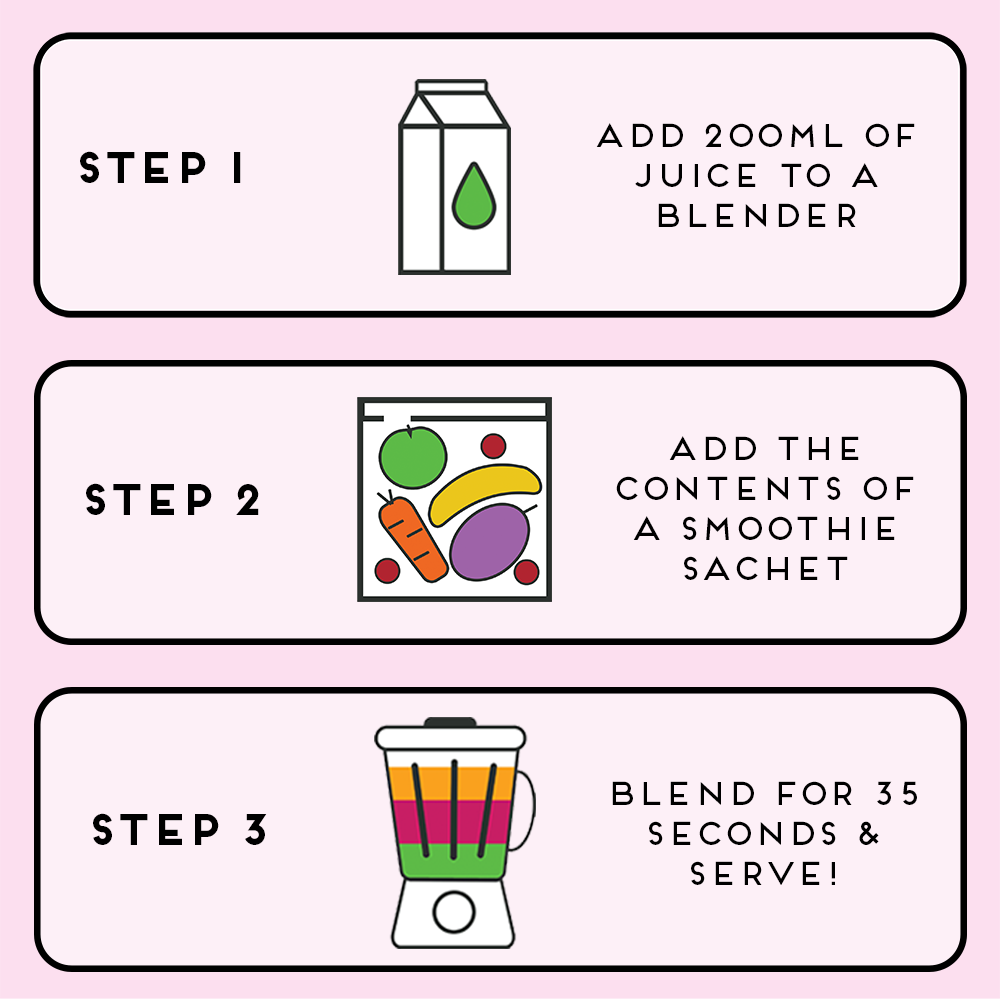 STEP 1

ADD 200ML OF JUICE TO A BLENDER

STEP 2

ADD THE CONTENTS OF A SMOOTHIE SACHET

STEP 3

BLEND FOR 35 SECONDS & SERVE!